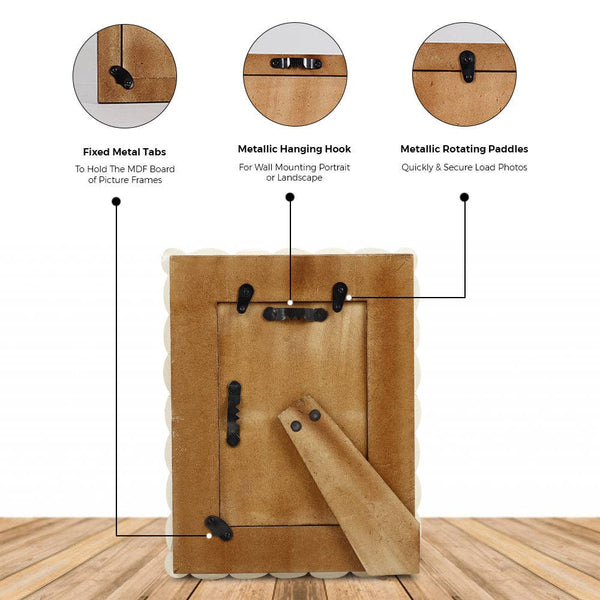 Fixed Metal Tabs
To Hold The MDF Board of Picture Frames

Metallic Hanging Hook
For Wall Mounting Portrait or Landscape

Metallic Rotating Paddles
Quickly & Secure Load Photos