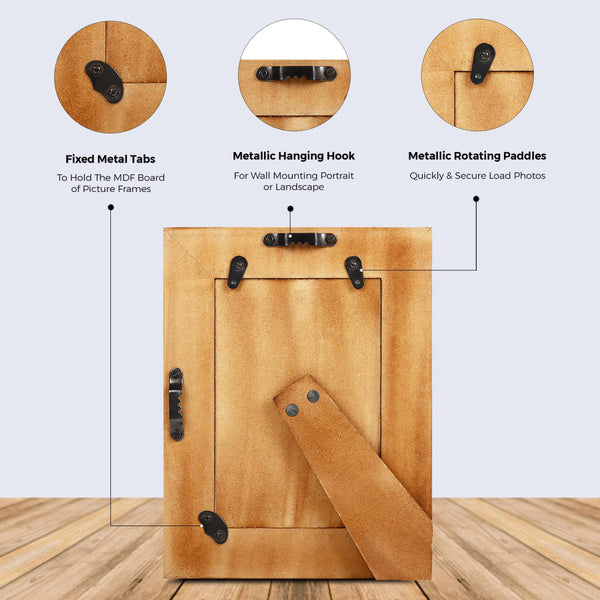 Fixed Metal Tabs
To Hold The MDF Board of Picture Frames

Metallic Hanging Hook
For Wall Mounting Portrait or Landscape

Metallic Rotating Paddles
Quickly & Secure Load Photos